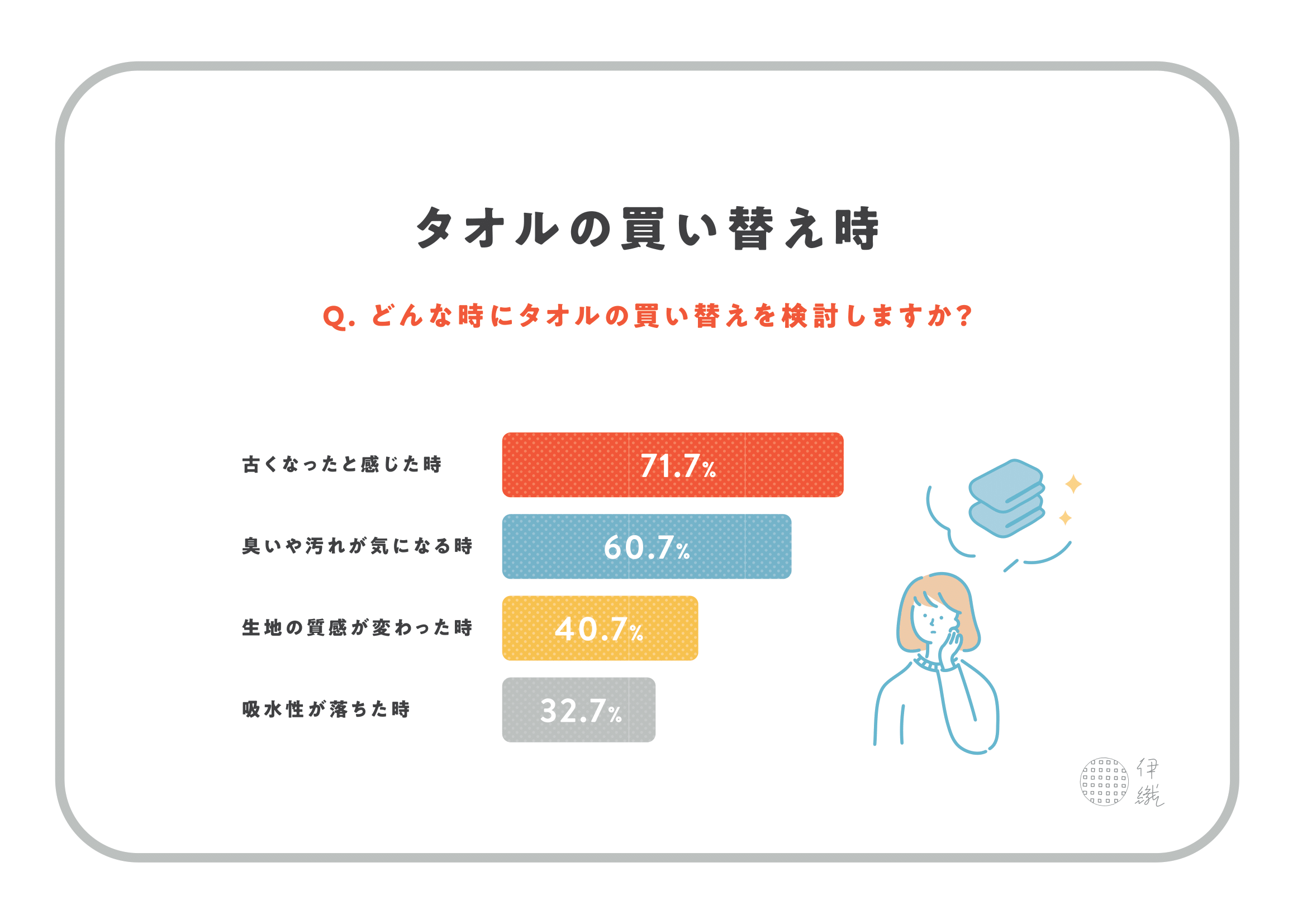 タオルの買い替え時

Q. どんな時にタオルの買い替えを検討しますか?

古くなったと感じた時 71.7%

臭いや汚れが気になる時 60.7%

生地の質感が変わった時 40.7%

吸水性が落ちた時 32.7%

伊織