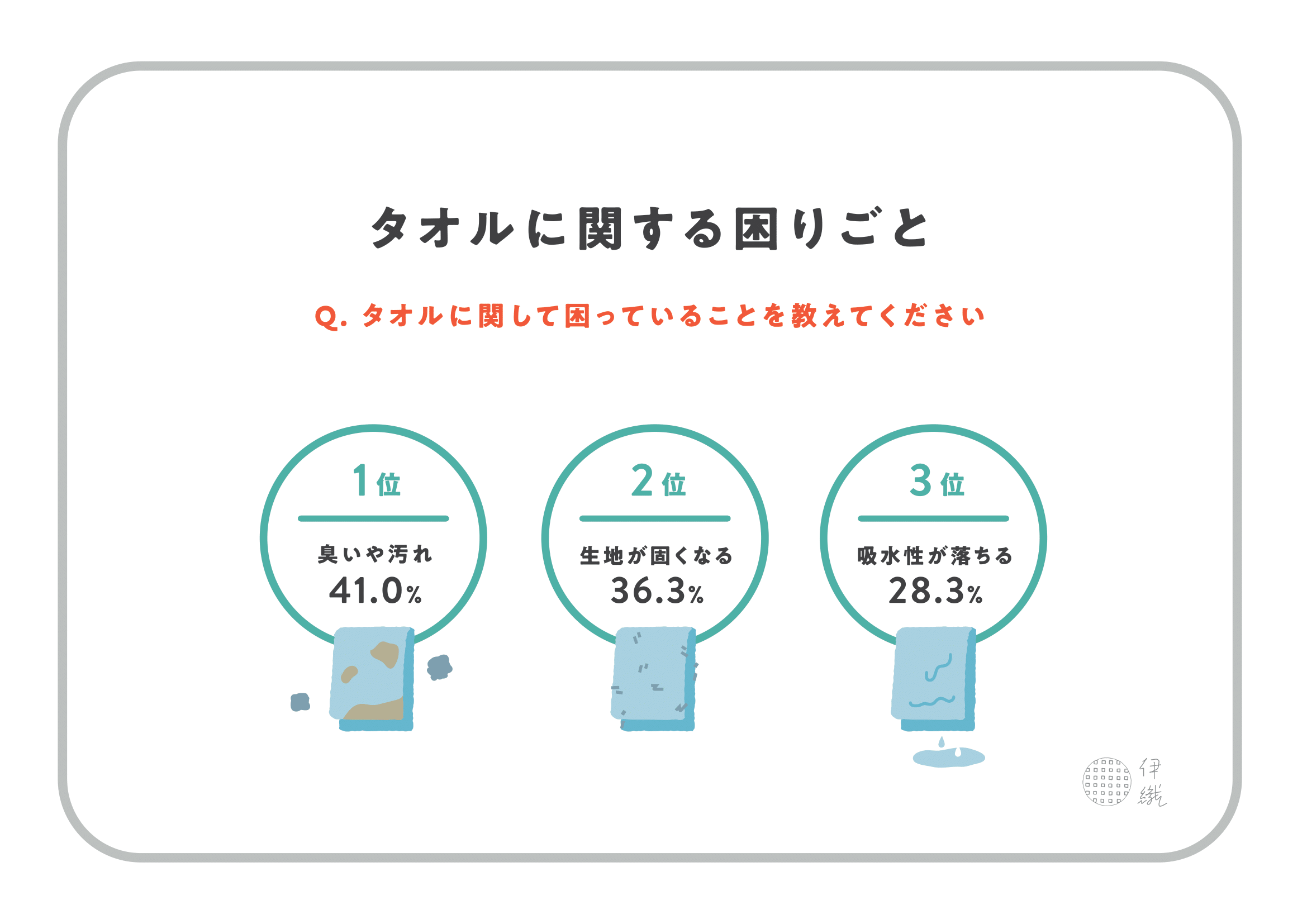 タオルに関する困りごと

Q. タオルに関して困っていることを教えてください

1位

臭いや汚れ
41.0%

2位

生地が固くなる
36.3%

3位

吸水性が落ちる
28.3%

伊織